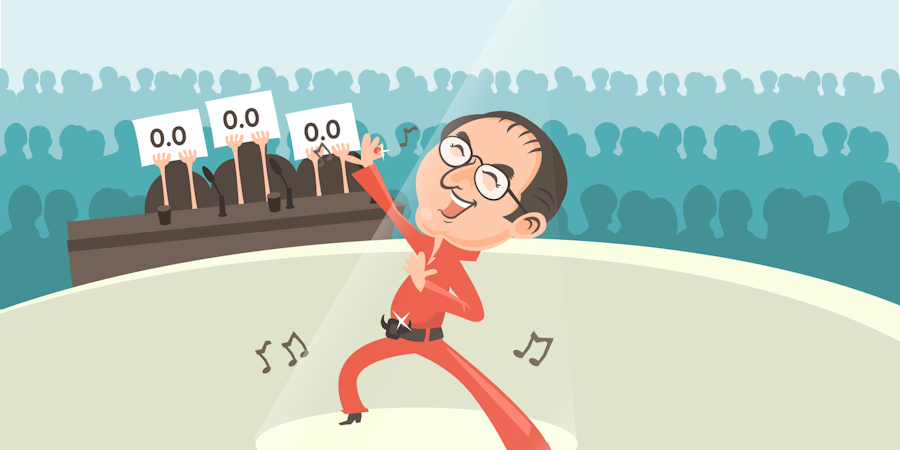 0.0
0.0
0.0